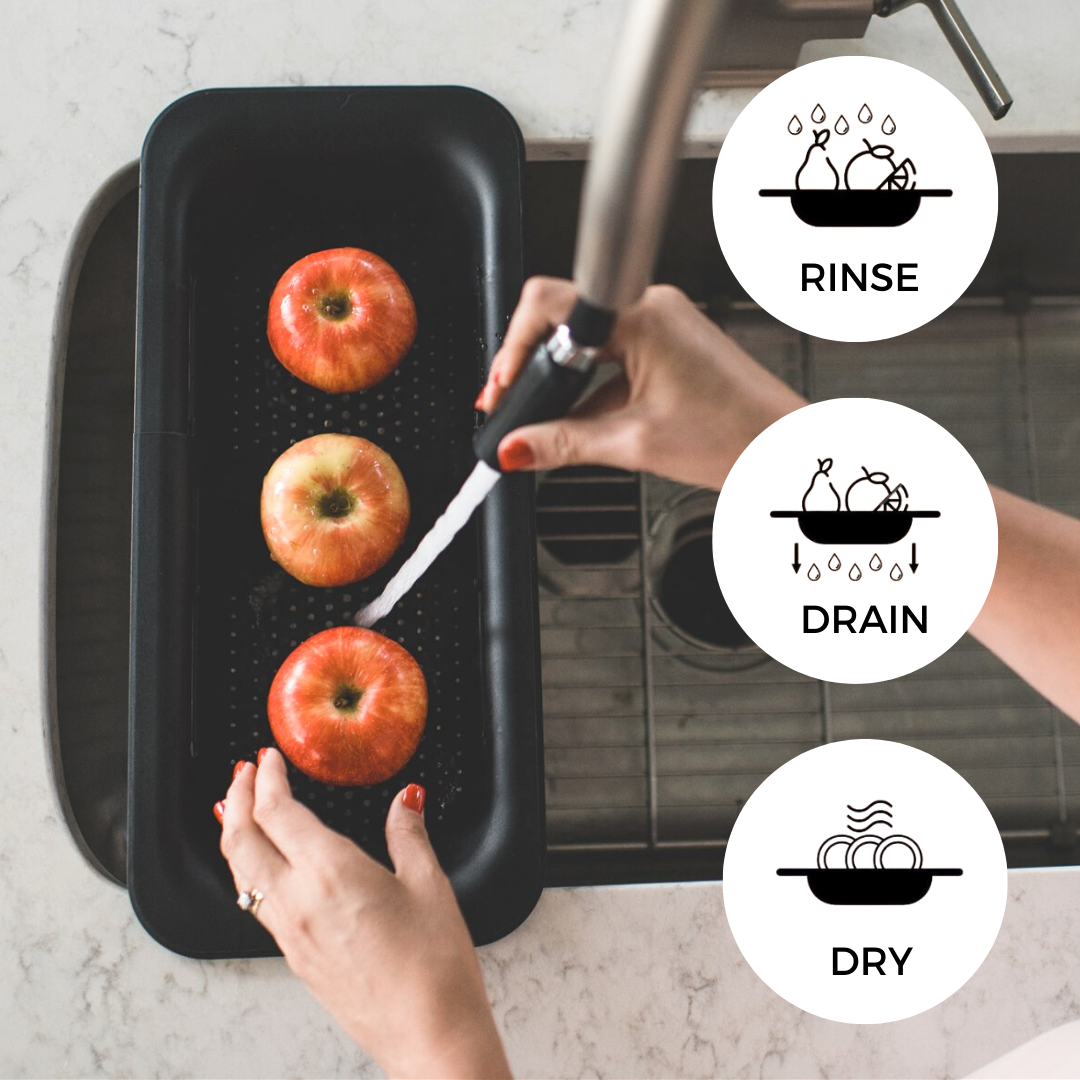 RINSE

DRAIN

DRY