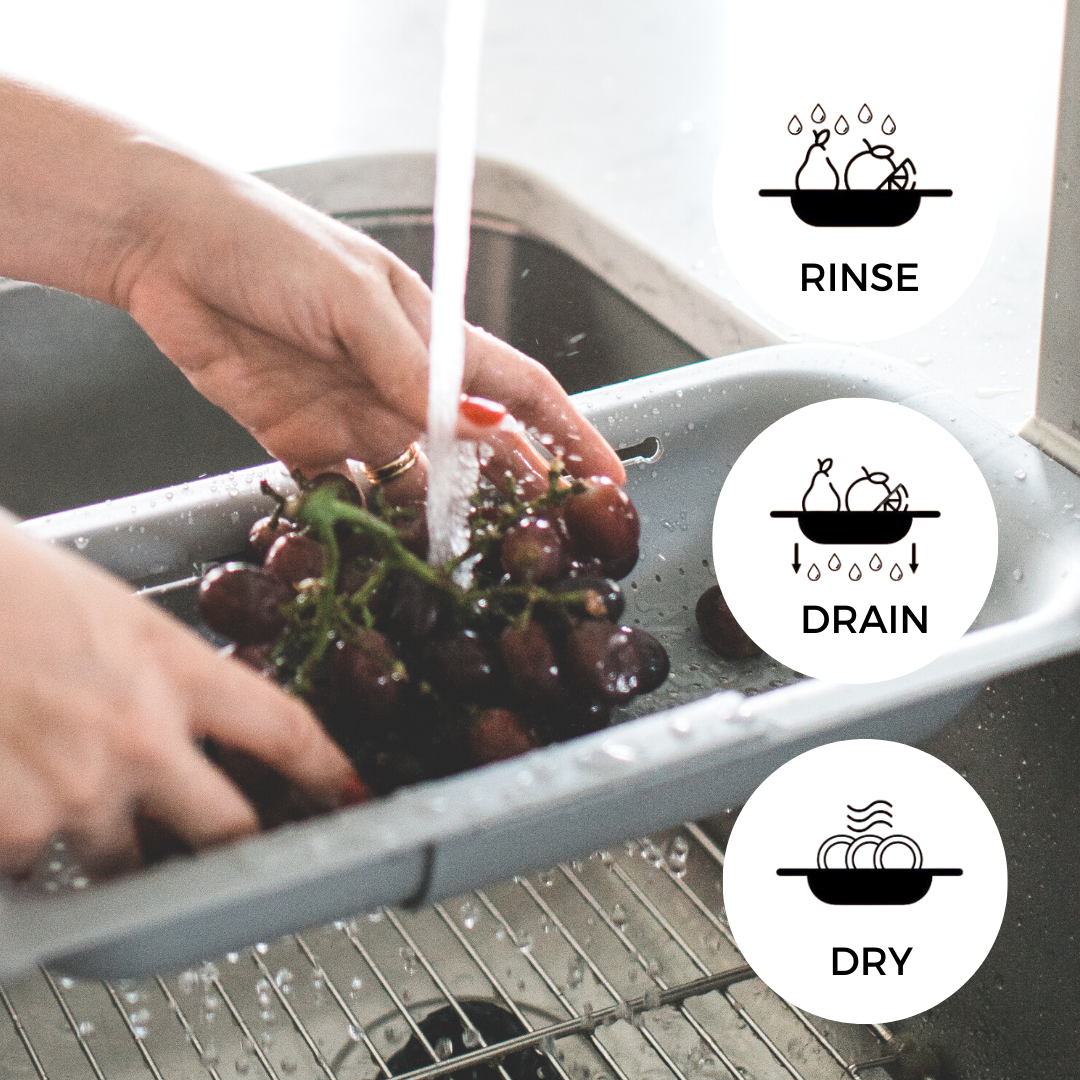 RINSE

DRAIN

DRY