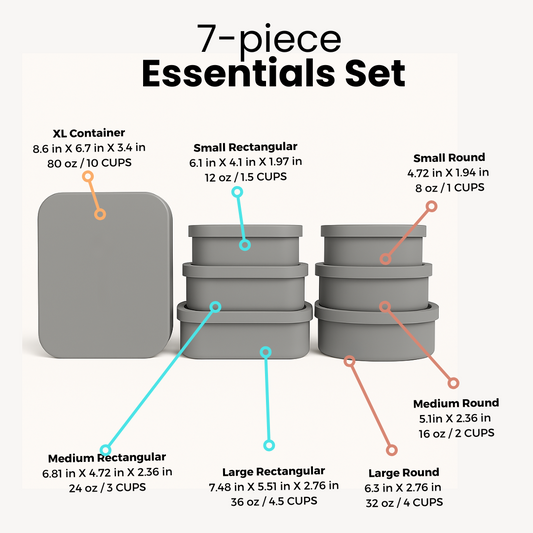 7-piece
Essentials Set

XL Container
8.6 in X 6.7 in X 3.4 in
80 oz / 10 CUPS

Small Rectangular
6.1 in X 4.1 in X 1.97 in
12 oz / 1.5 CUPS

Small Round
4.72 in X 1.94 in
8 oz / 1 CUPS

Medium Round
5.1in X 2.36 in
16 oz / 2 CUPS

Medium Rectangular
6.81 in X 4.72 in X 2.36 in
24 oz / 3 CUPS

Large Rectangular
7.48 in X 5.51 in X 2.76 in
36 oz / 4.5 CUPS

Large Round
6.3 in X 2.76 in
32 oz / 4 CUPS