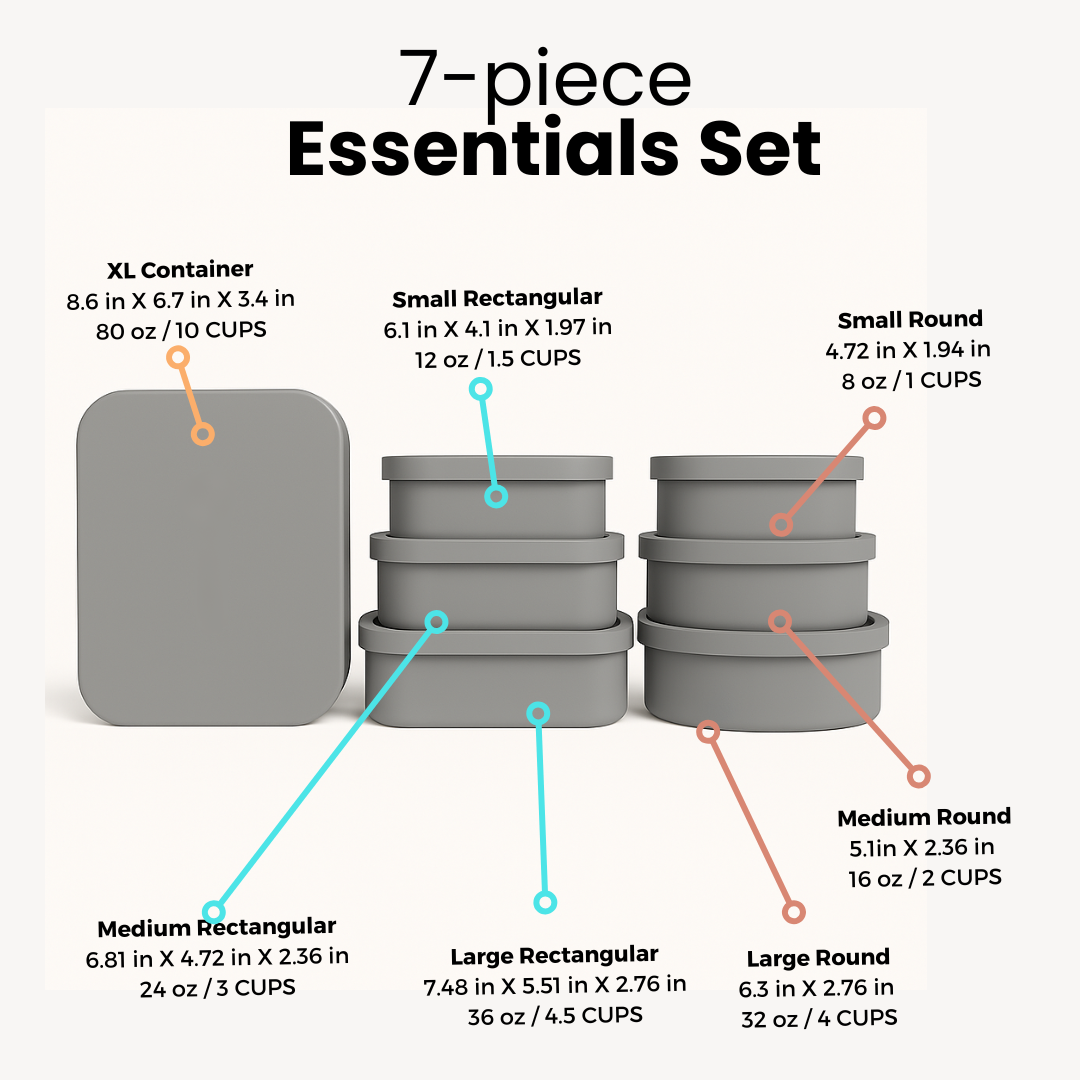 7-piece
Essentials Set

XL Container
8.6 in X 6.7 in X 3.4 in
80 oz / 10 CUPS

Small Rectangular
6.1 in X 4.1 in X 1.97 in
12 oz / 1.5 CUPS

Small Round
4.72 in X 1.94 in
8 oz / 1 CUPS

Medium Round
5.1in X 2.36 in
16 oz / 2 CUPS

Medium Rectangular
6.81 in X 4.72 in X 2.36 in
24 oz / 3 CUPS

Large Rectangular
7.48 in X 5.51 in X 2.76 in
36 oz / 4.5 CUPS

Large Round
6.3 in X 2.76 in
32 oz / 4 CUPS