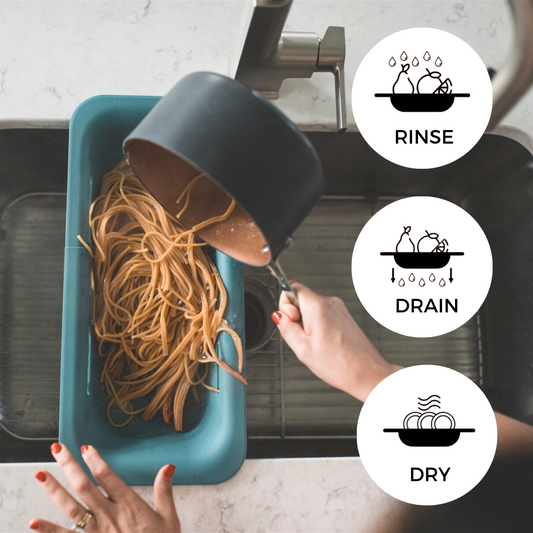 RINSE

DRAIN

DRY