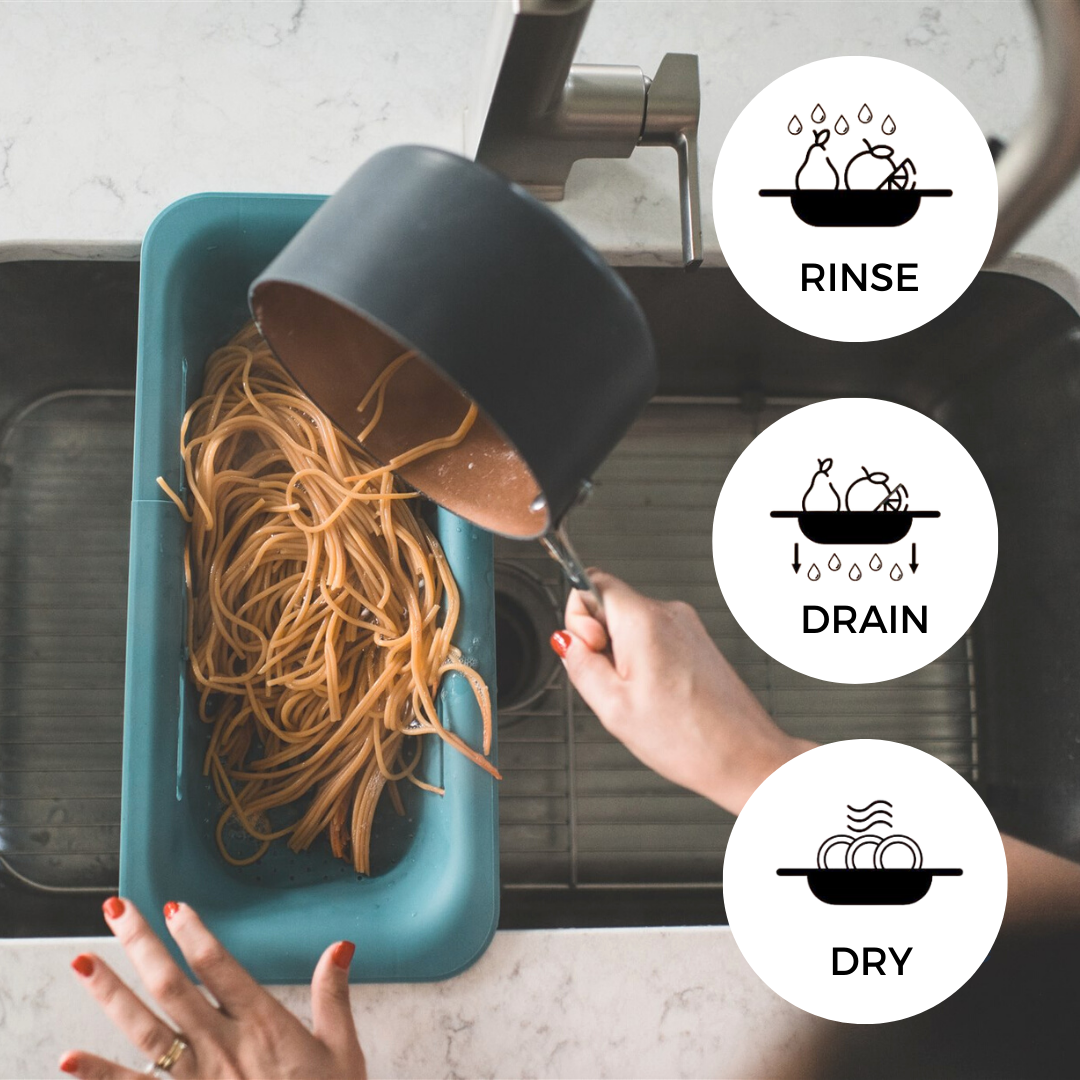 RINSE

DRAIN

DRY