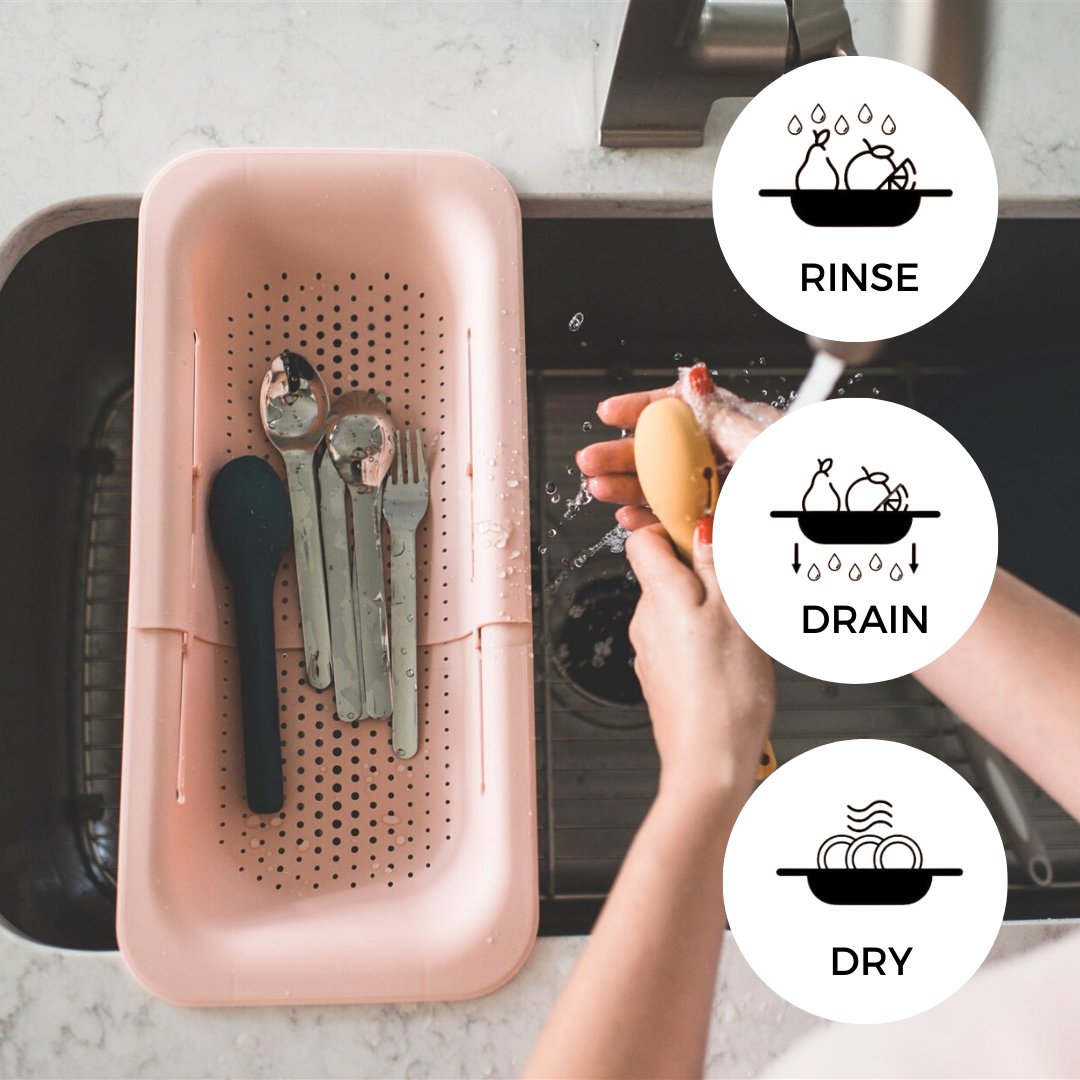 RINSE

DRAIN

DRY